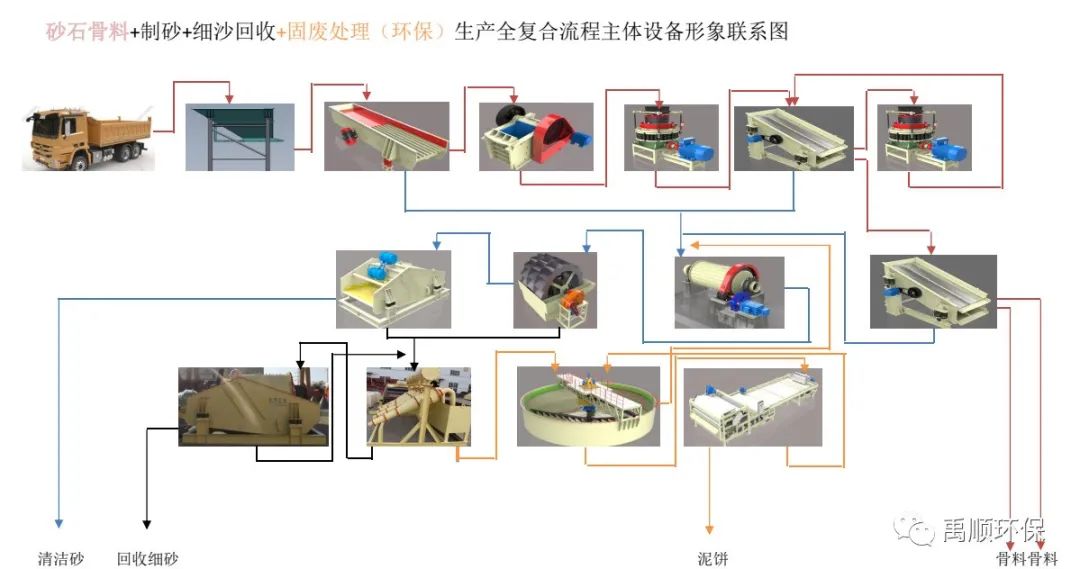 砂石骨料+制砂+细沙回收+固废处理（环保）生产全复合流程主体设备形象联系图

清洁砂

回收细砂

泥饼

禹顺环保

骨料骨料